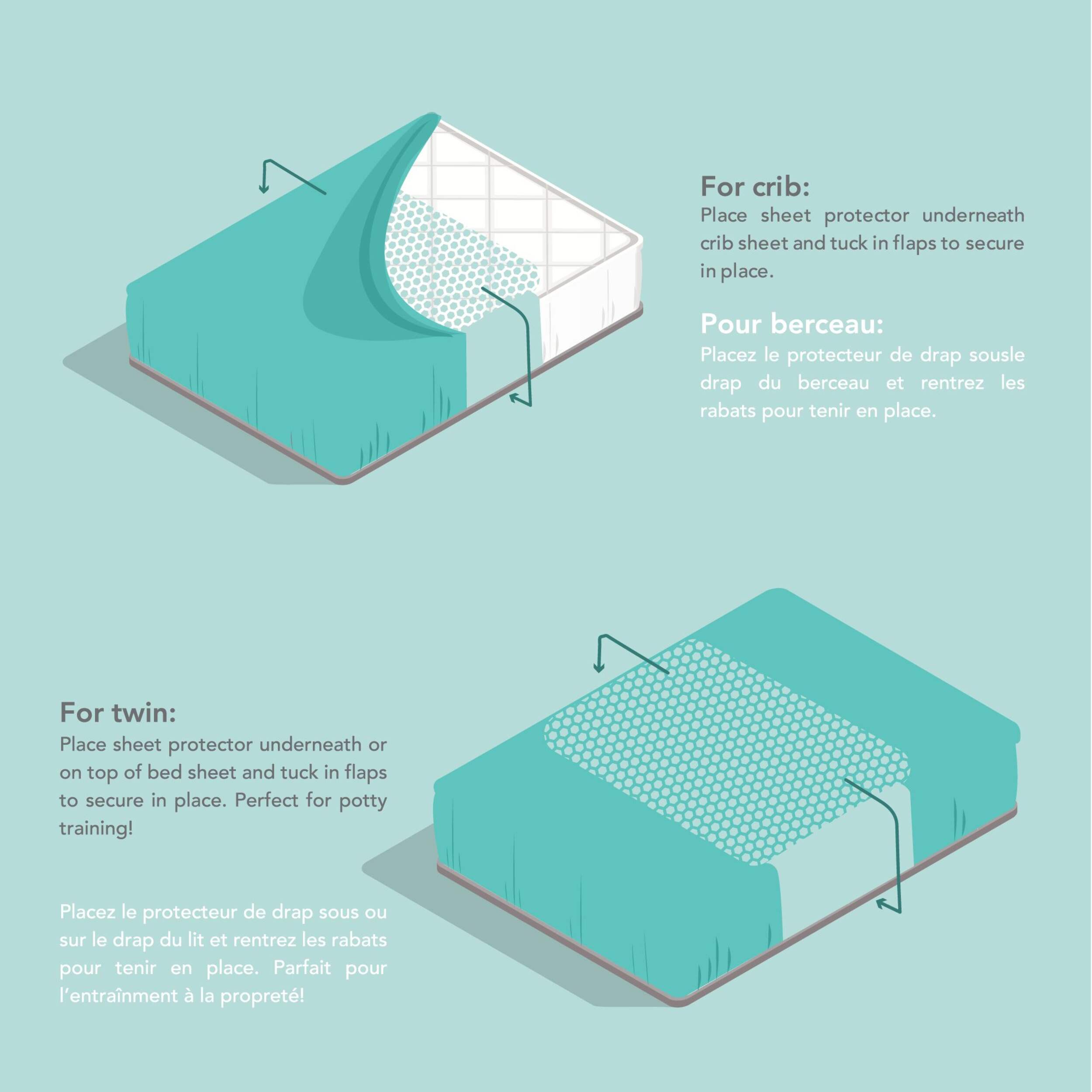 For crib:
Place sheet protector underneath crib sheet and tuck in flaps to secure in place.

Pour berceau:
Placez le protecteur de drap sousle drap du berceau et rentrez les rabats pour tenir en place.

For twin:
Place sheet protector underneath or on top of bed sheet and tuck in flaps to secure in place. Perfect for potty training!

Placez le protecteur de drap sous ou sur le drap du lit et rentrez les rabats pour tenir en place. Parfait pour l'entraînment à la propreté!