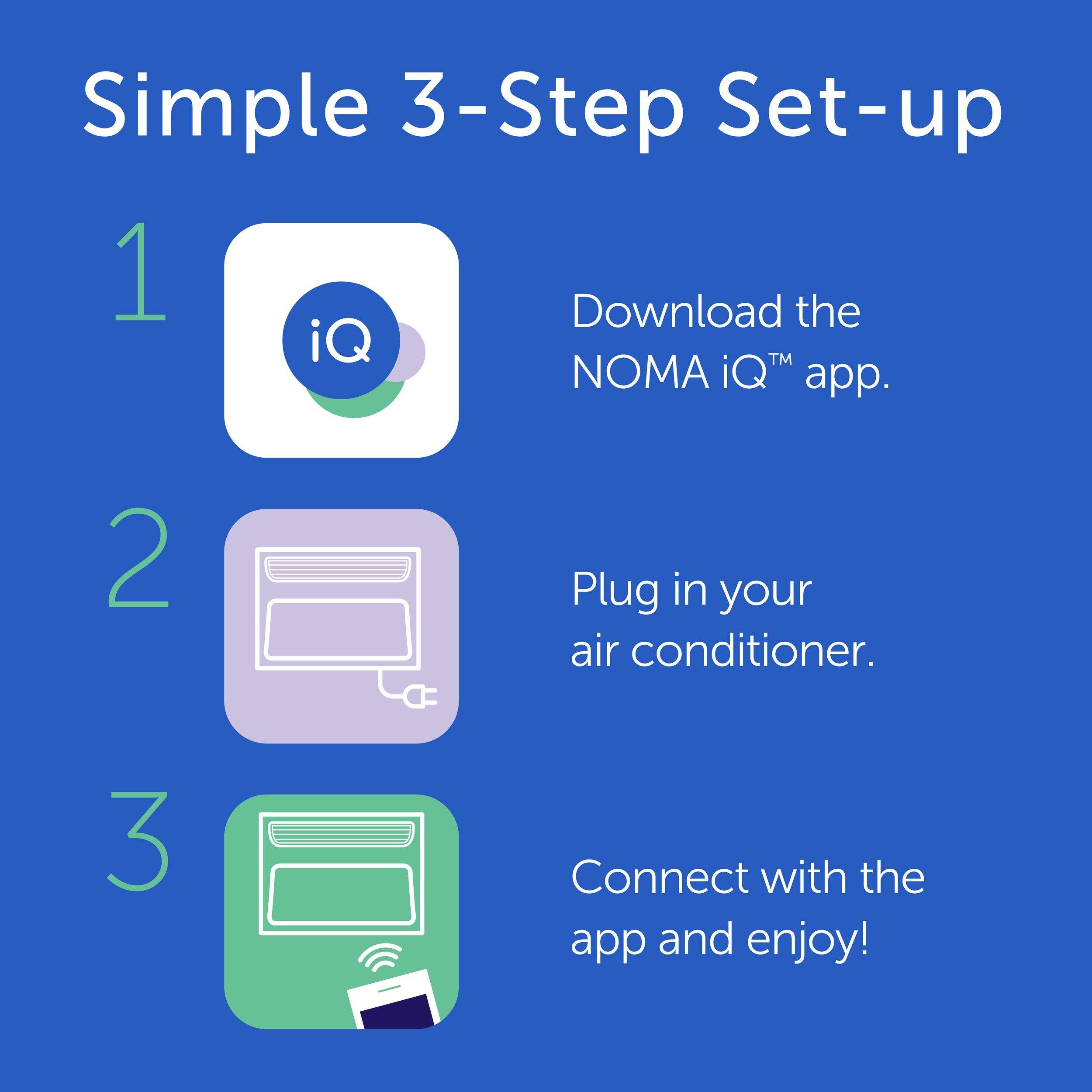 Simple 3-Step Set-up

1

iQ

Download the NOMA iQ™ app.

2

Plug in your air conditioner.

3

Connect with the app and enjoy!