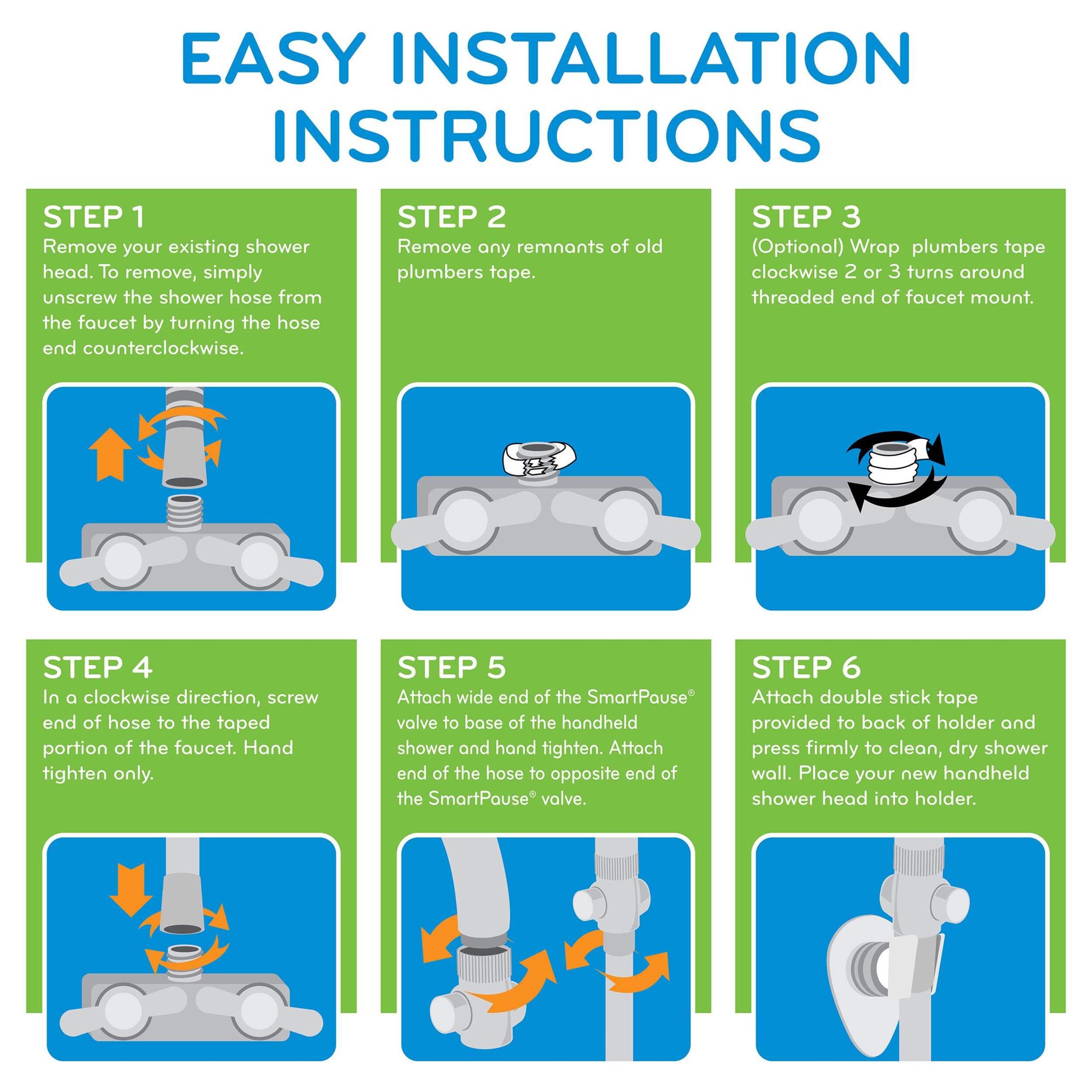 EASY INSTALLATION INSTRUCTIONS

STEP 1
Remove your existing shower head. To remove, simply unscrew the shower hose from the faucet by turning the hose end counterclockwise.

STEP 2
Remove any remnants of old plumbers tape.

STEP 3
(Optional) Wrap plumbers tape clockwise 2 or 3 turns around threaded end of faucet mount.

STEP 4
In a clockwise direction, screw end of hose to the taped portion of the faucet. Hand tighten only.

STEP 5
Attach wide end of the SmartPause® valve to base of the handheld shower and hand tighten. Attach end of the hose to opposite end of the SmartPause® valve.

STEP 6
Attach double stick tape provided to back of holder and press firmly to clean, dry shower wall. Place your new handheld shower head into holder.