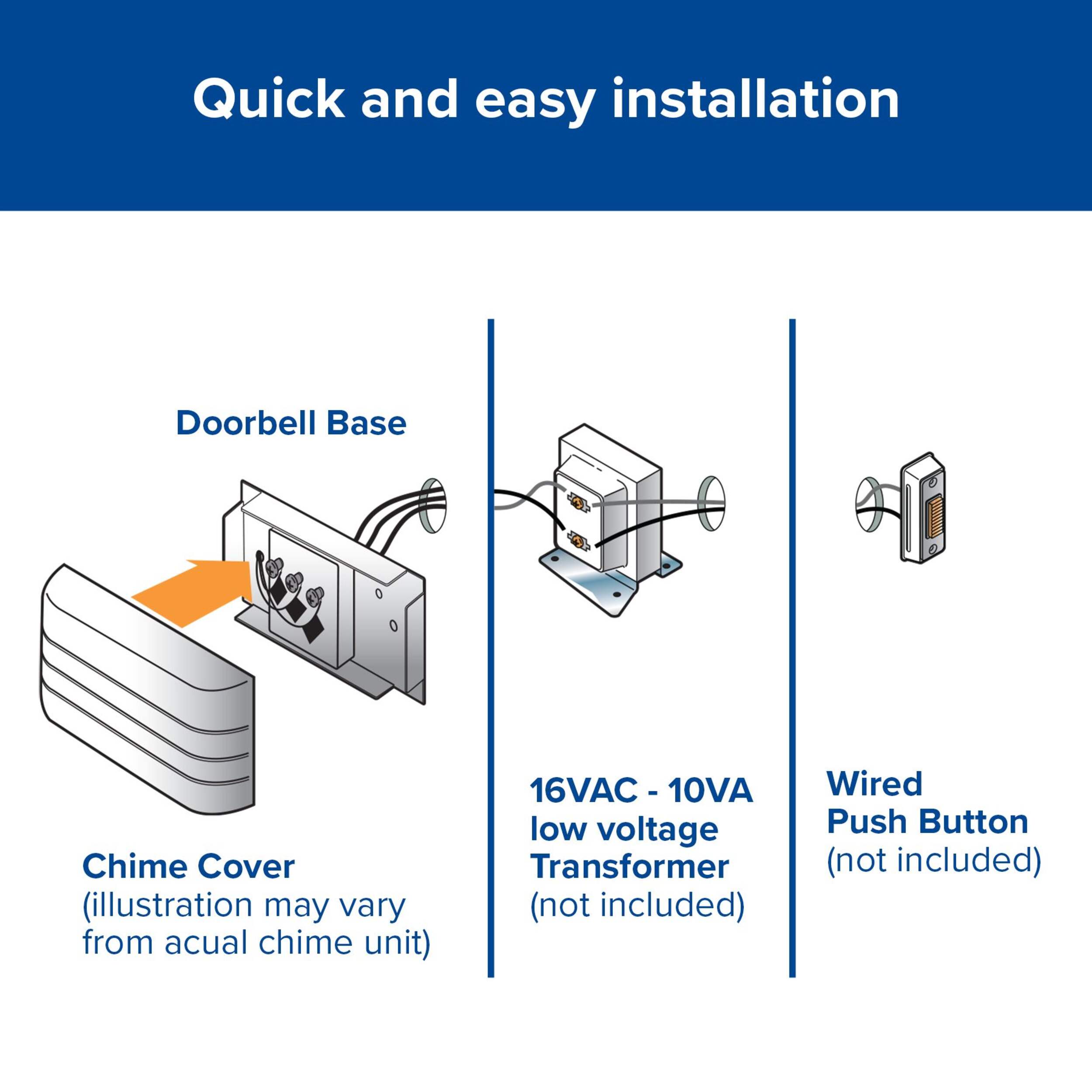 Quick and easy installation

Doorbell Base

Chime Cover
(illustration may vary from acual chime unit)

16VAC - 10VA low voltage Transformer
(not included)

Wired Push Button
(not included)