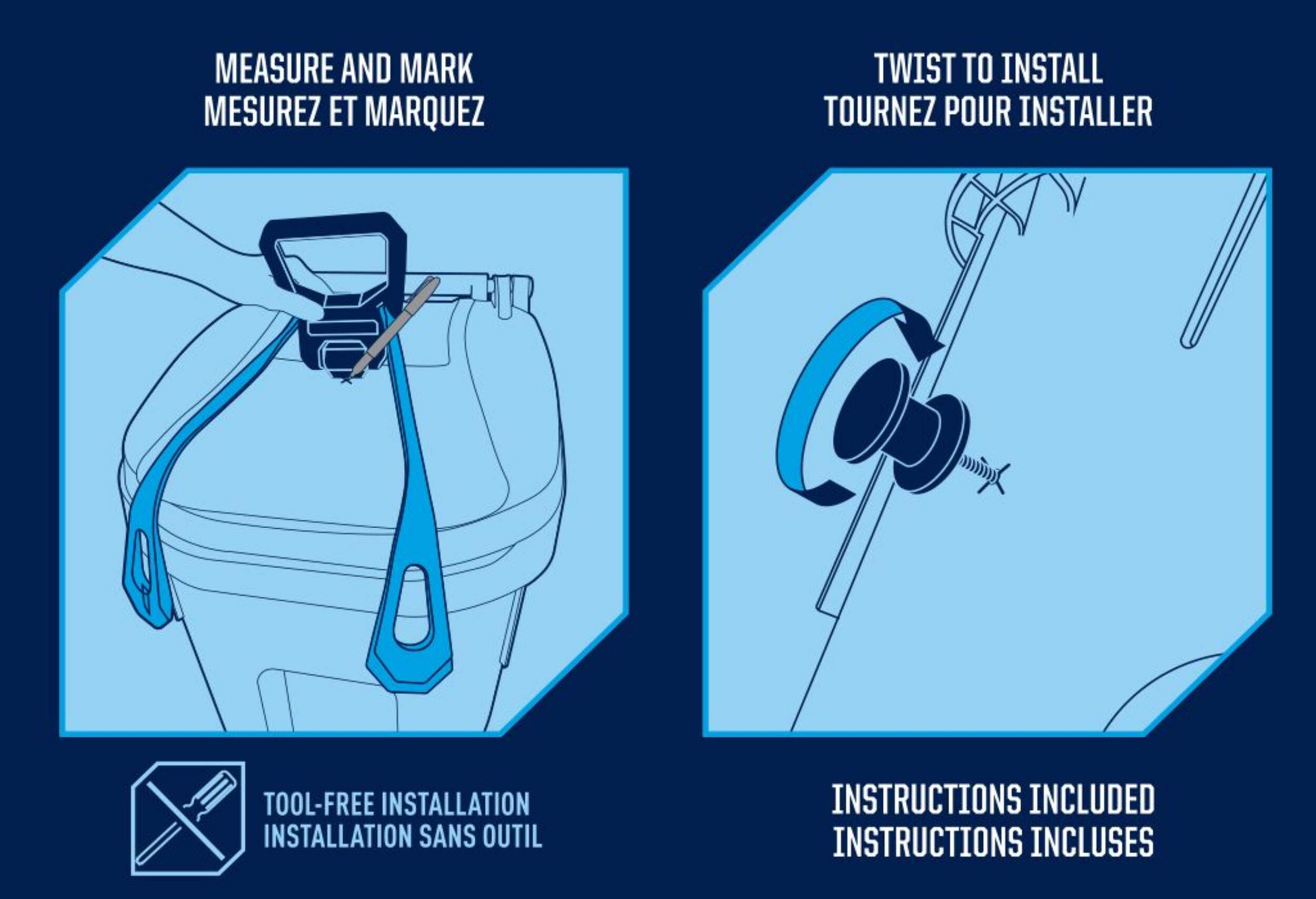 MEASURE AND MARK
MESUREZ ET MARQUEZ

TWIST TO INSTALL
TOURNEZ POUR INSTALLER

TOOL-FREE INSTALLATION
INSTALLATION SANS OUTIL

INSTRUCTIONS INCLUDED
INSTRUCTIONS INCLUSES