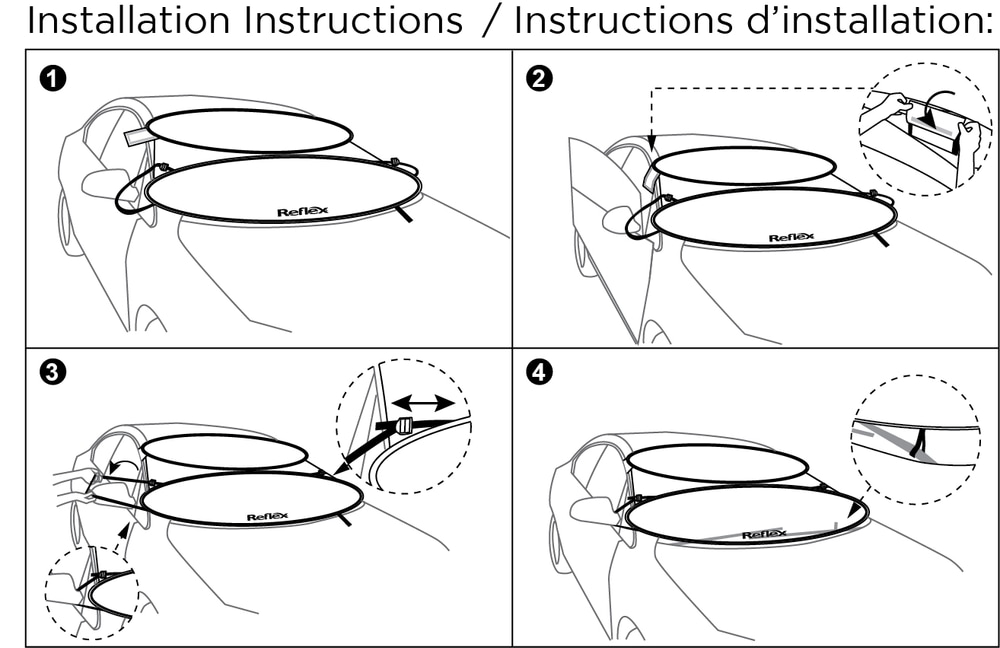 Installation Instructions / Instructions d'installation:

1

Reflex

2

Reflex

3

Reflex

4

Reflex