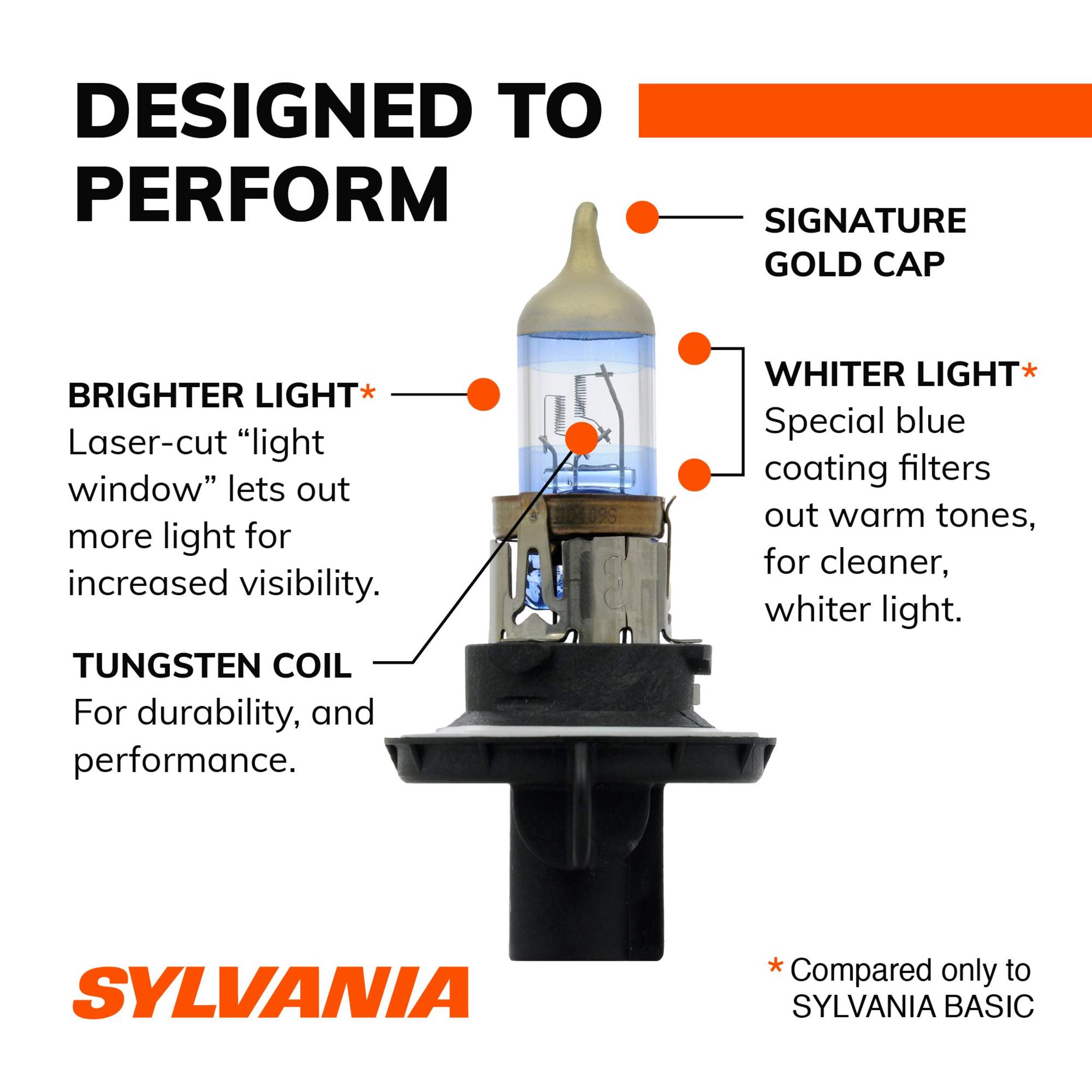 DESIGNED TO PERFORM

SIGNATURE GOLD CAP

BRIGHTER LIGHT*
Laser-cut “light window” lets out more light for increased visibility.

WHITER LIGHT*
Special blue coating filters out warm tones, for cleaner, whiter light.

TUNGSTEN COIL
For durability, and performance.

SYLVANIA

* Compared only to SYLVANIA BASIC