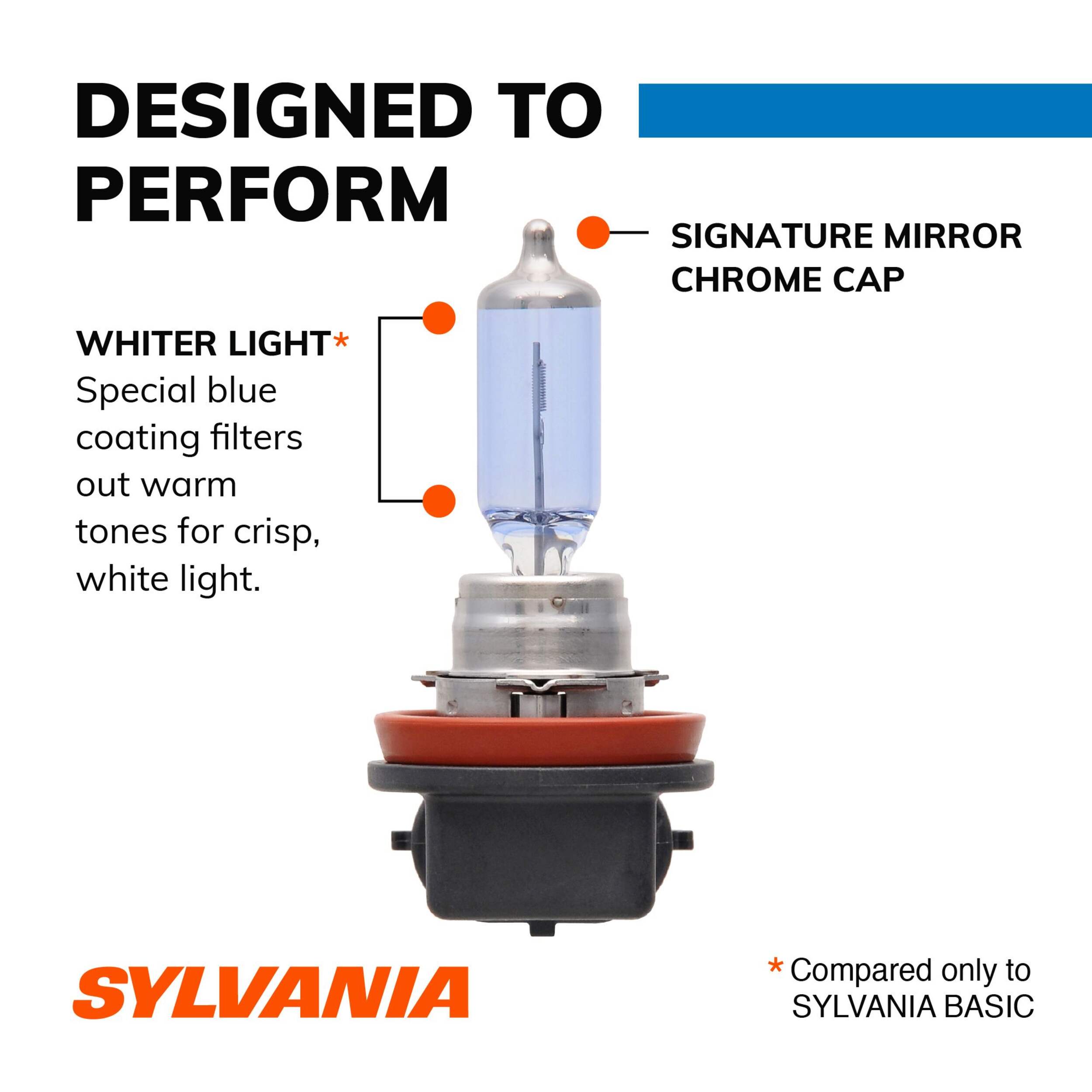 DESIGNED TO PERFORM

SIGNATURE MIRROR CHROME CAP

WHITER LIGHT*
Special blue coating filters out warm tones for crisp, white light.

SYLVANIA

* Compared only to SYLVANIA BASIC