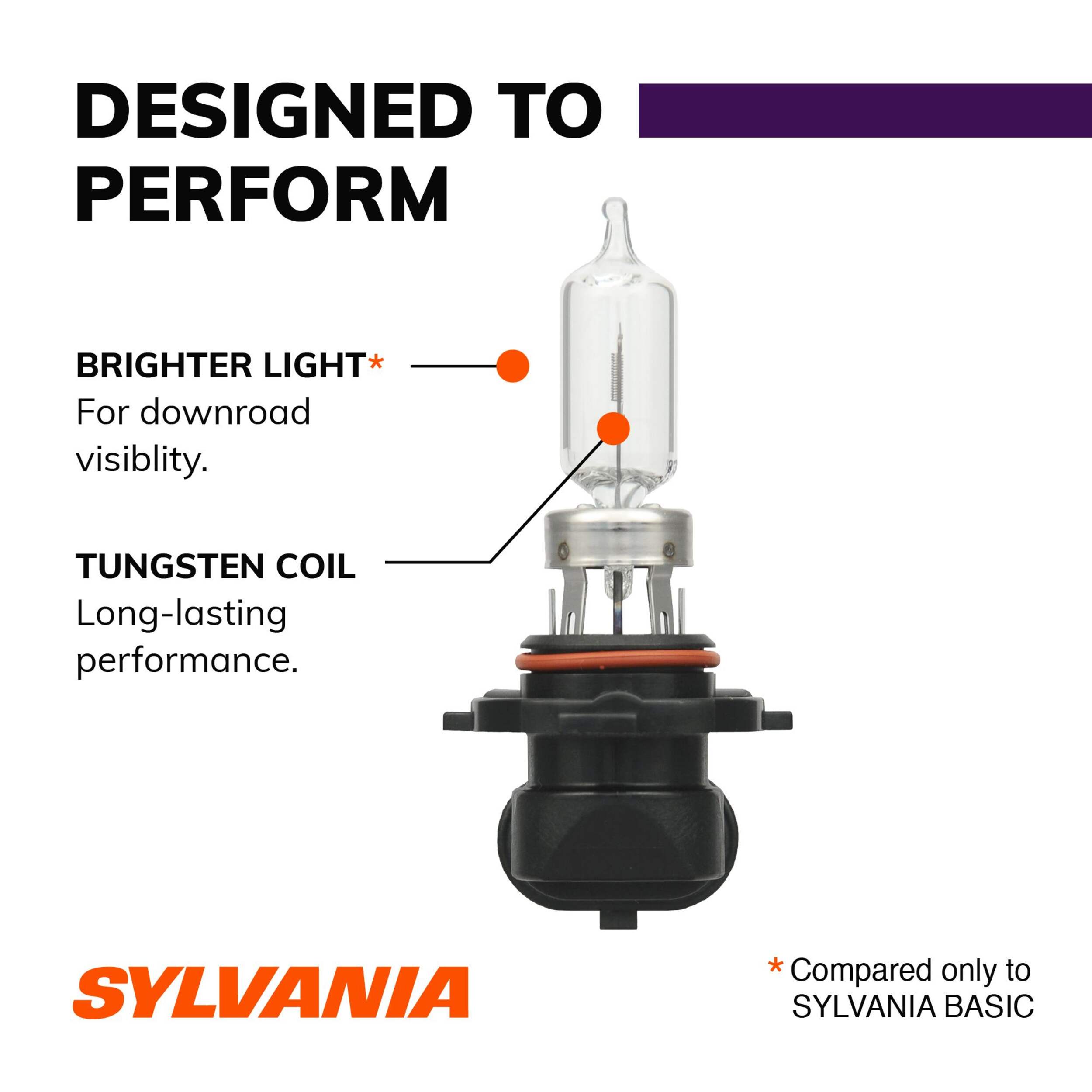 DESIGNED TO PERFORM

BRIGHTER LIGHT*
For downroad visiblity.

TUNGSTEN COIL
Long-lasting performance.

SYLVANIA

* Compared only to SYLVANIA BASIC