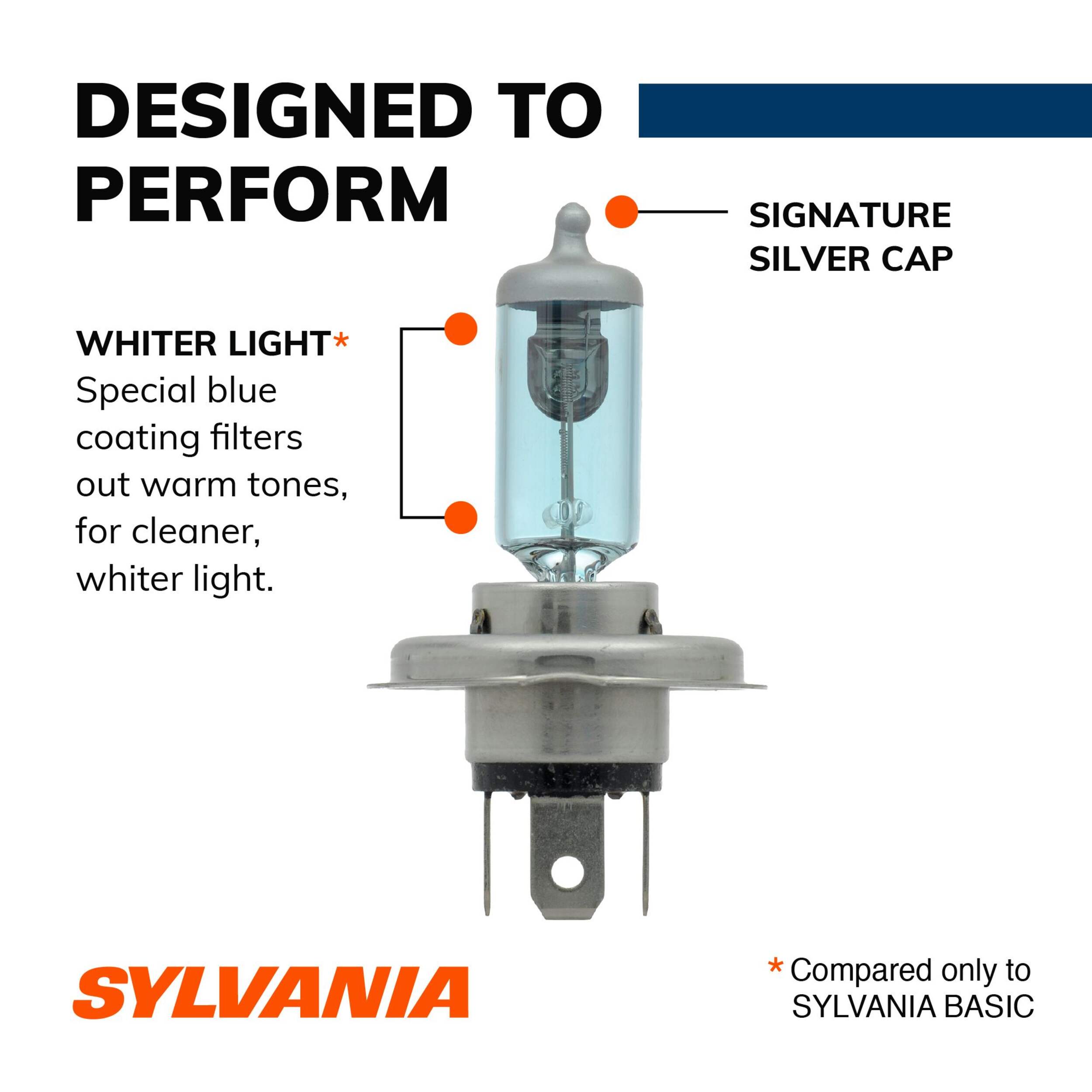 DESIGNED TO PERFORM

SIGNATURE SILVER CAP

WHITER LIGHT*
Special blue coating filters out warm tones, for cleaner, whiter light.

SYLVANIA

* Compared only to SYLVANIA BASIC