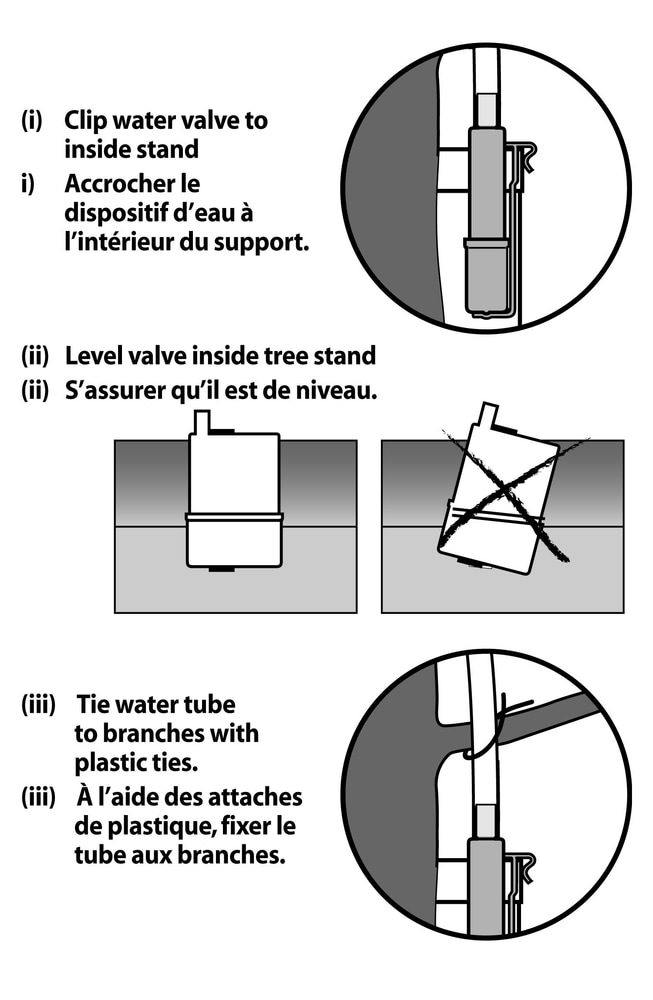 (i) Clip water valve to inside stand

i) Accrocher le dispositif d'eau à l'intérieur du support.

(ii) Level valve inside tree stand

(ii) S'assurer qu'il est de niveau.

(iii) Tie water tube to branches with plastic ties.

(iii) À l'aide des attaches de plastique, fixer le tube aux branches.