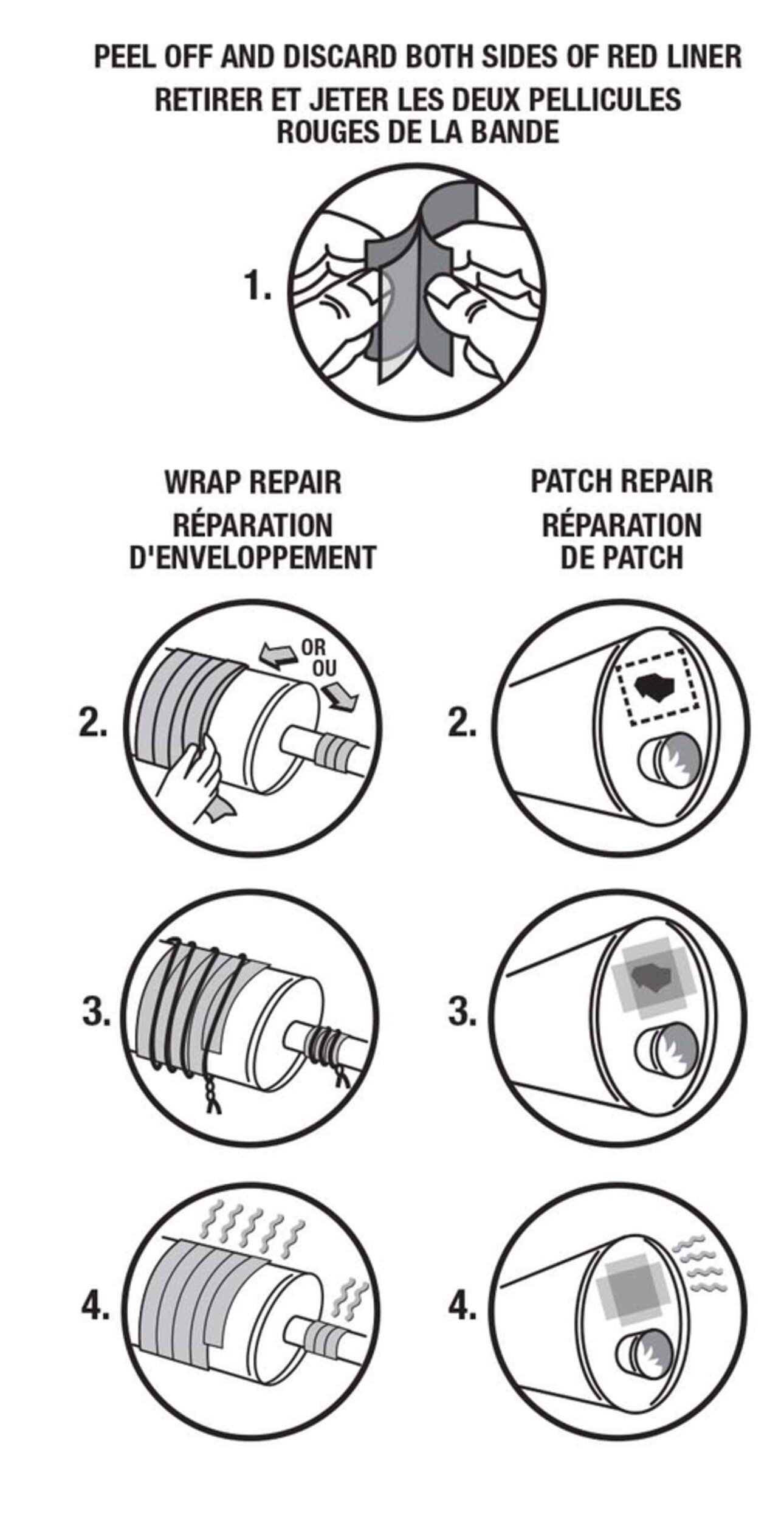 PEEL OFF AND DISCARD BOTH SIDES OF RED LINER
RETIRER ET JETER LES DEUX PELLICULES ROUGES DE LA BANDE

1.

WRAP REPAIR
RÉPARATION D'ENVELOPPEMENT

2.
OR
OU

3.

4.

PATCH REPAIR
RÉPARATION DE PATCH

2.

3.

4.