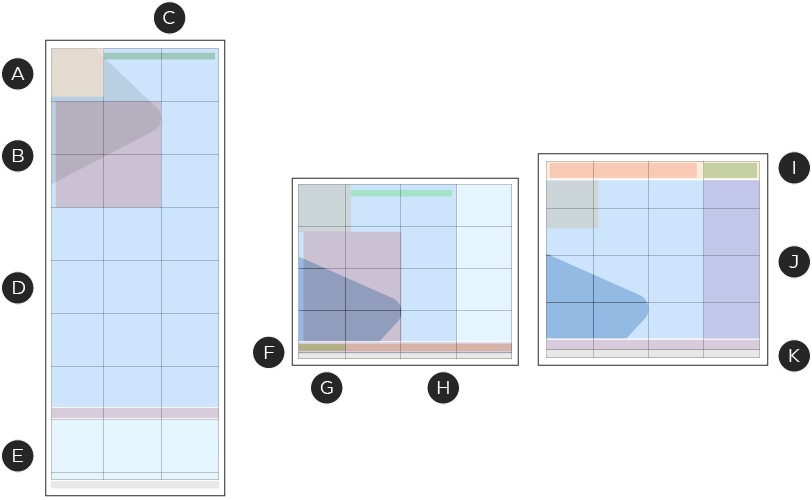 C
A
B
D
E
F
G
H
I
J
K